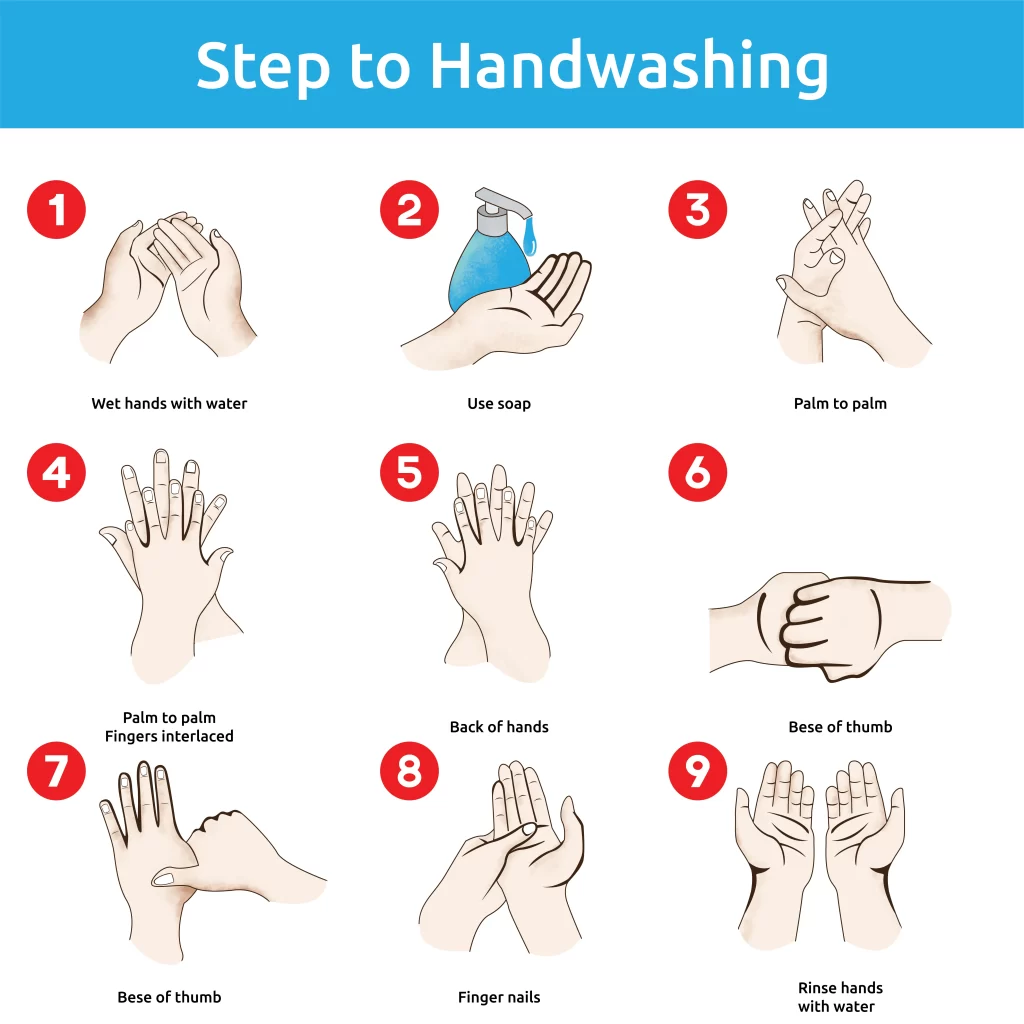 Step to Handwashing

1

Wet hands with water

2

Use soap

3

Palm to palm

4

Palm to palm
Fingers interlaced

5

Back of hands

6

Bese of thumb

7

Bese of thumb

8

Finger nails

9

Rinse hands with water